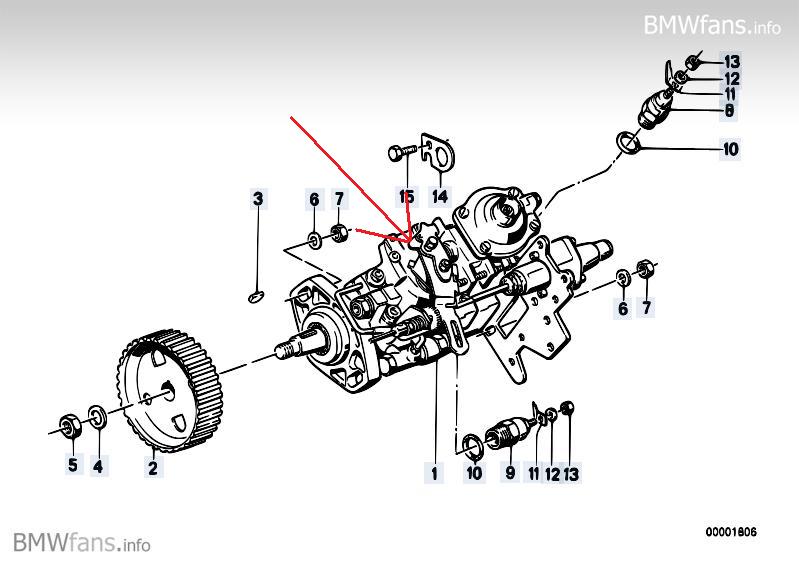 BMWfans.info

13
12
11
8
10
15
14
3
6
7
6
7
5
4
2
1
10
9
11
12
13

BMWfans.info
00001806